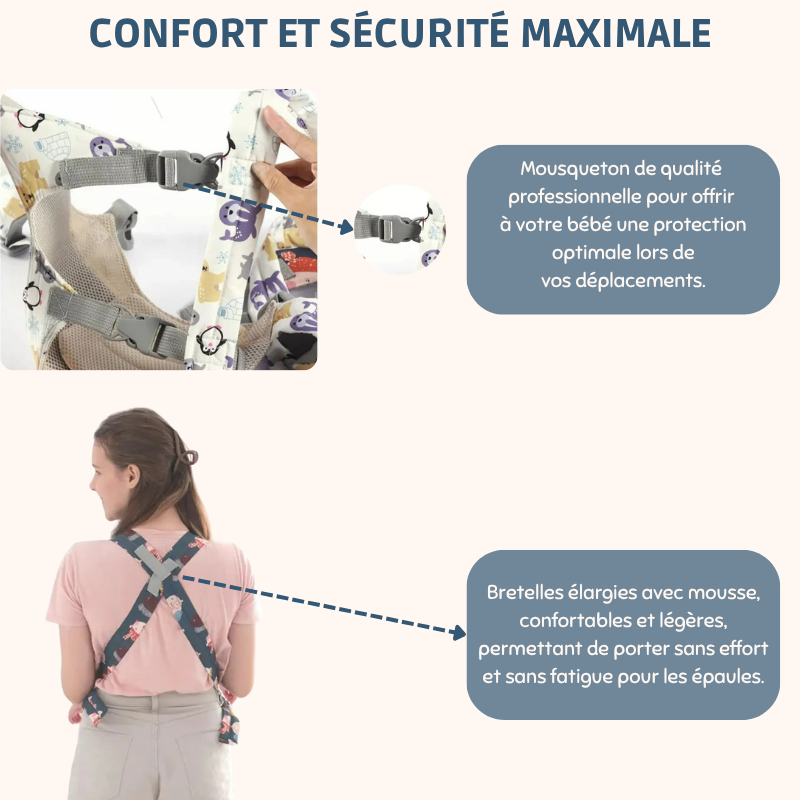 CONFORT ET SÉCURITÉ MAXIMALE

Mousqueton de qualité professionnelle pour offrir à votre bébé une protection optimale lors de vos déplacements.

Bretelles élargies avec mousse, confortables et légères, permettant de porter sans effort et sans fatigue pour les épaules.