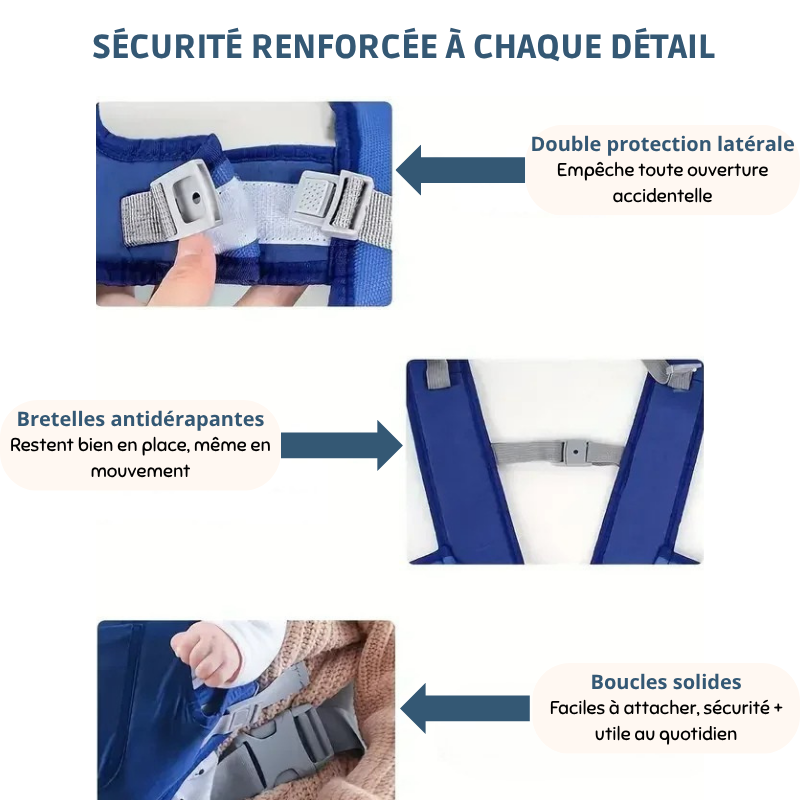 SÉCURITÉ RENFORCÉE À CHAQUE DÉTAIL

Double protection latérale
Empêche toute ouverture accidentelle

Bretelles antidérapantes
Restent bien en place, même en mouvement

Boucles solides
Faciles à attacher, sécurité + utile au quotidien