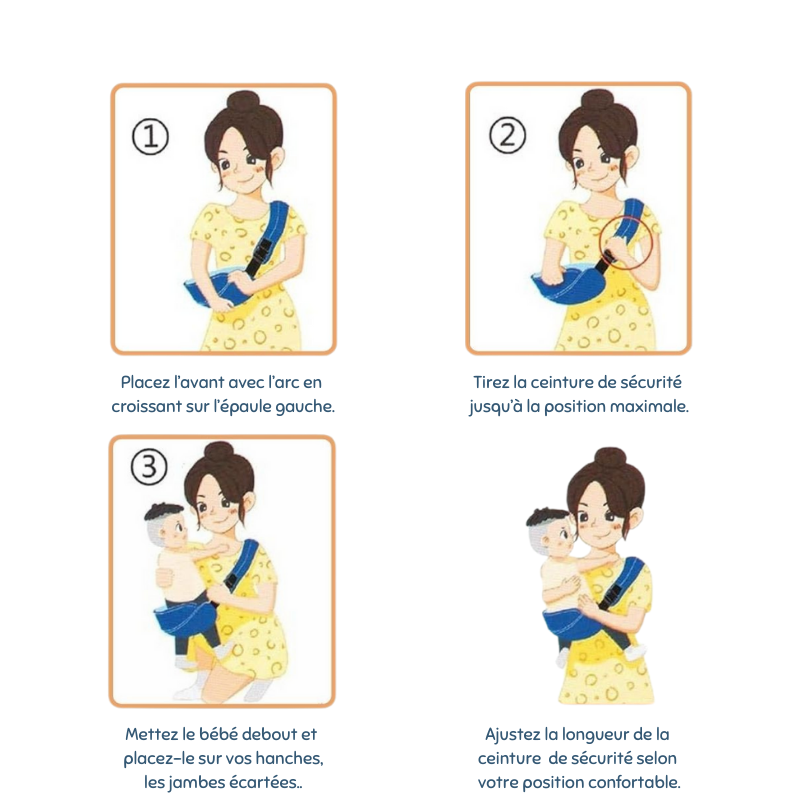 ①

Placez l'avant avec l'arc en croissant sur l'épaule gauche.

②

Tirez la ceinture de sécurité jusqu'à la position maximale.

③

Mettez le bébé debout et placez-le sur vos hanches, les jambes écartées..

Ajustez la longueur de la ceinture de sécurité selon votre position confortable.