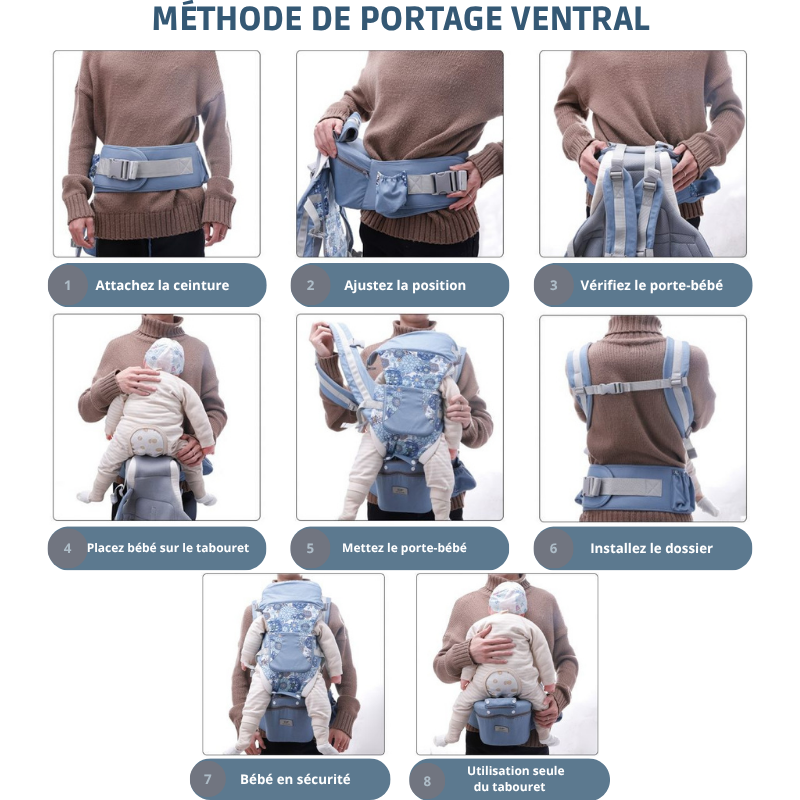 MÉTHODE DE PORTAGE VENTRAL

1 Attachez la ceinture

2 Ajustez la position

3 Vérifiez le porte-bébé

4 Placez bébé sur le tabouret

5 Mettez le porte-bébé

6 Installez le dossier

7 Bébé en sécurité

8 Utilisation seule du tabouret