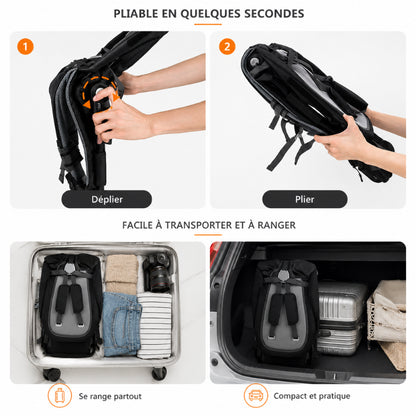 PLIABLE EN QUELQUES SECONDES

1

Déplier

2

Plier

FACILE À TRANSPORTER ET À RANGER

Se range partout

Compact et pratique