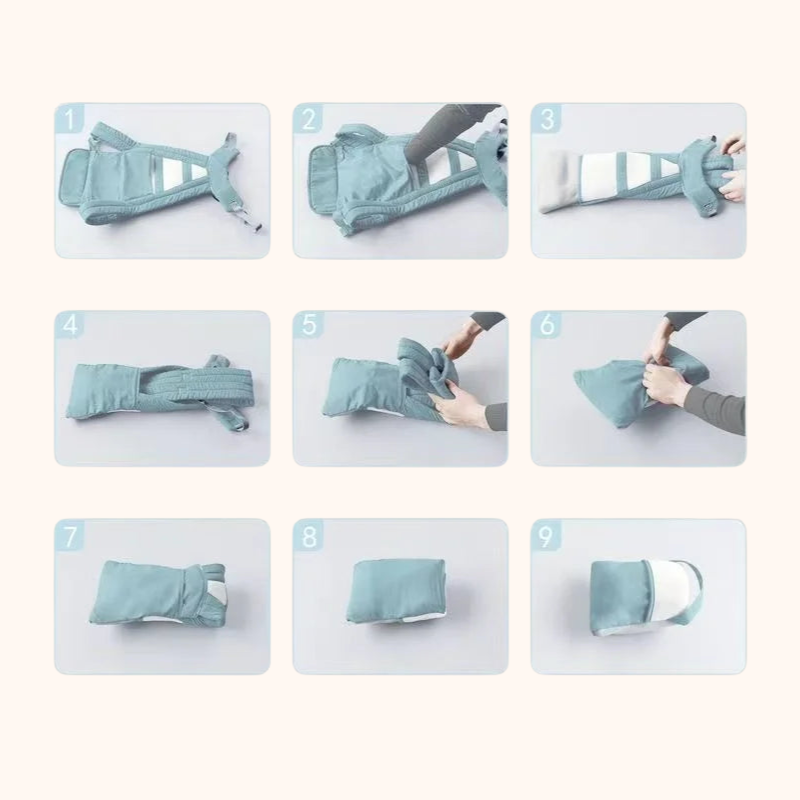 1

2

3

4

5

6

7

8

9